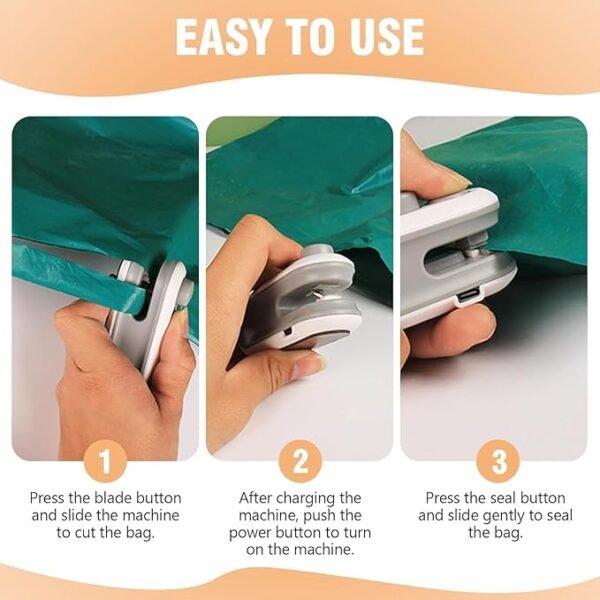 EASY TO USE

1

Press the blade button and slide the machine to cut the bag.

2

After charging the machine, push the power button to turn on the machine.

3

Press the seal button and slide gently to seal the bag.